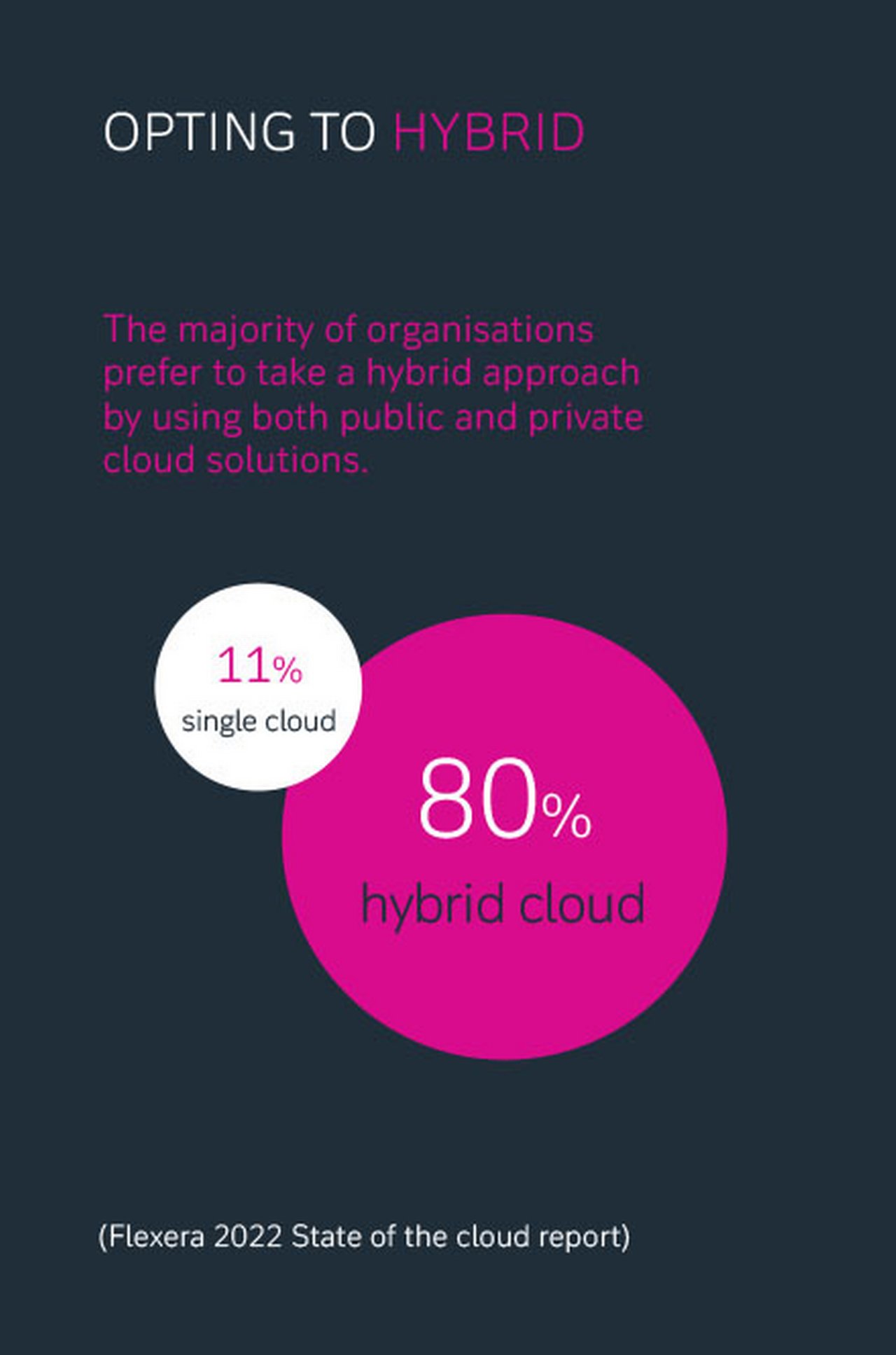 OPTING TO HYBRID

The majority of organisations prefer to take a hybrid approach by using both public and private cloud solutions.

11%
single cloud

80%
hybrid cloud

(Flexera 2022 State of the cloud report)